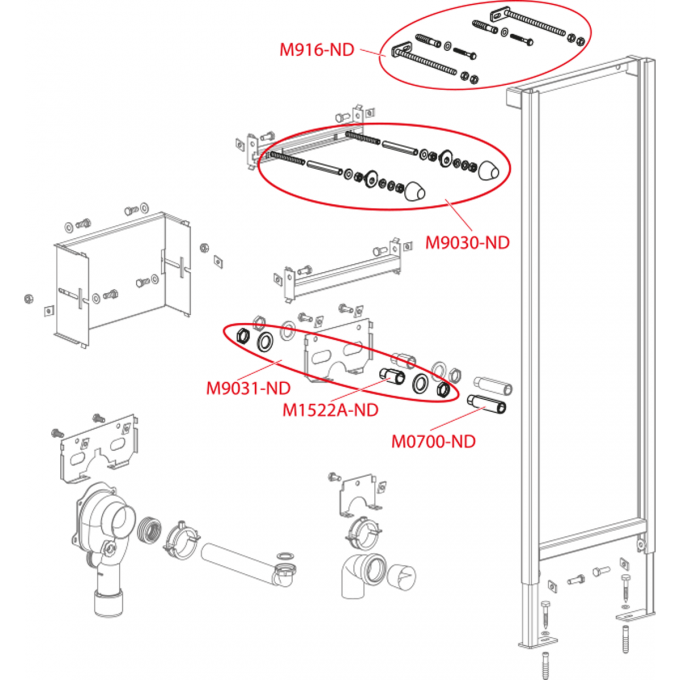 M916-ND

M9030-ND

M9031-ND

M1522A-ND

M0700-ND