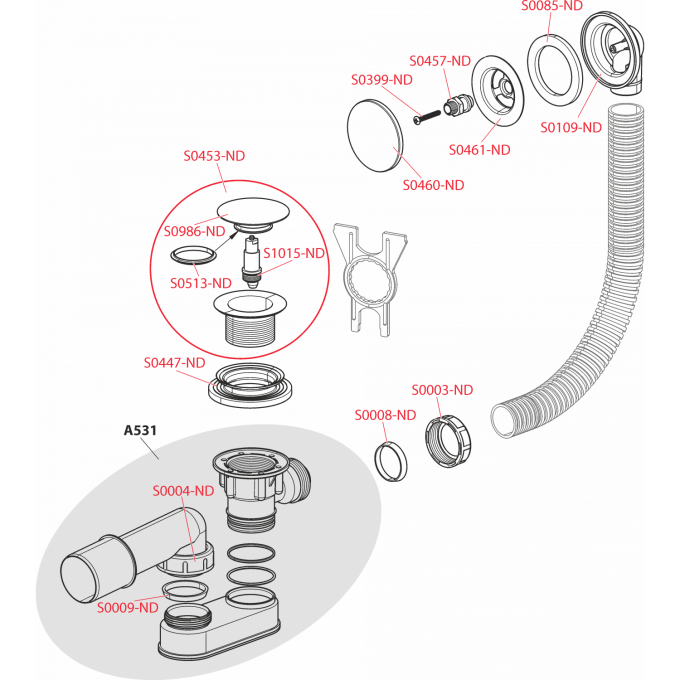 S0085-ND
S0457-ND
S0399-ND
S0109-ND
S0461-ND
S0460-ND
S0453-ND
S0986-ND
S1015-ND
S0513-ND
S0447-ND
S0003-ND
S0008-ND
A531
S0004-ND
S0009-ND