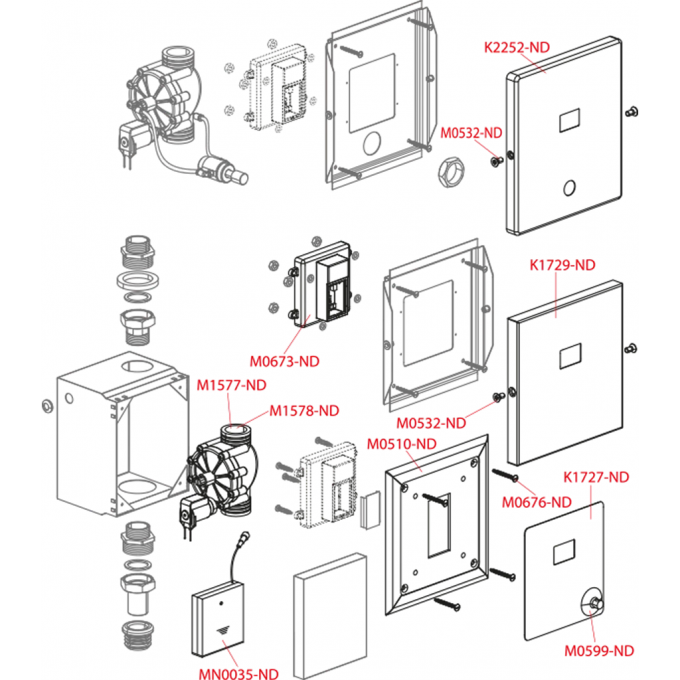 K2252-ND
M0532-ND
K1729-ND
M0673-ND
M1577-ND
M1578-ND
M0532-ND
M0510-ND
K1727-ND
M0676-ND
M0599-ND
MN0035-ND